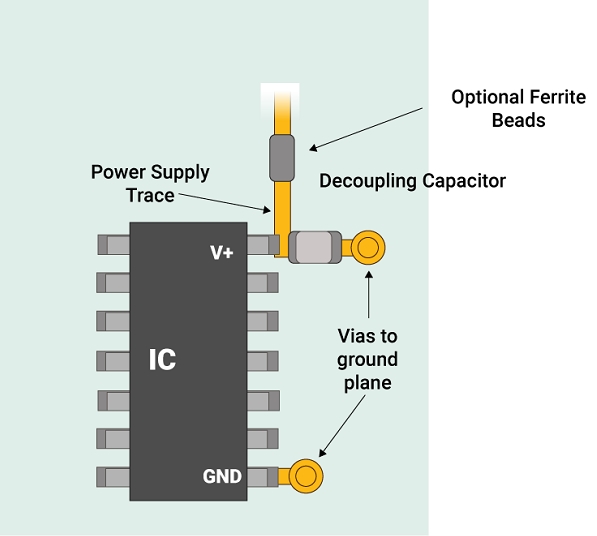 Optional Ferrite Beads

Power Supply Trace

Decoupling Capacitor

V+

IC

Vias to ground plane

GND