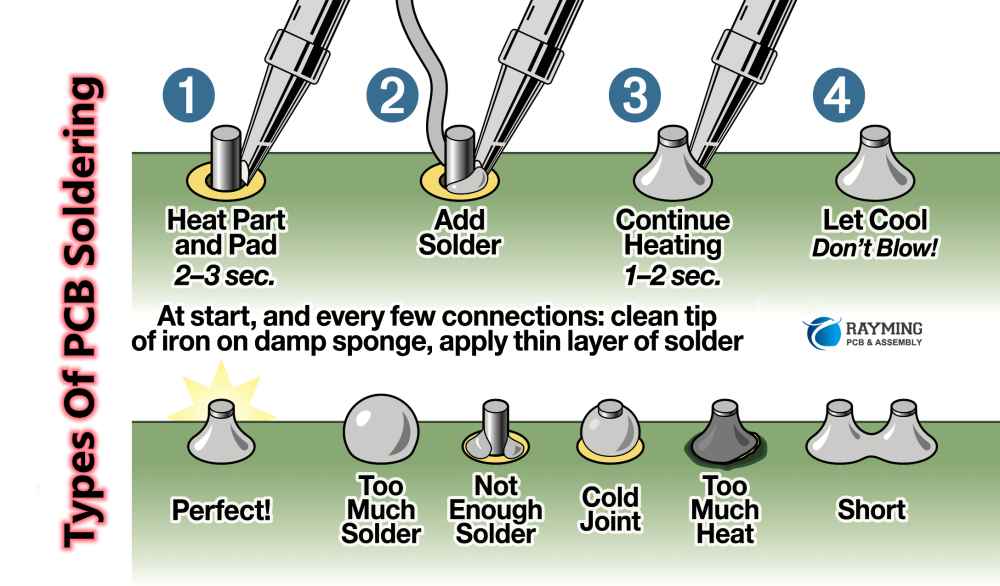 Types Of PCB Soldering

1
Heat Part and Pad
2–3 sec.

2
Add Solder

3
Continue Heating
1–2 sec.

4
Let Cool
Don't Blow!

At start, and every few connections: clean tip of iron on damp sponge, apply thin layer of solder

RAYMING
PCB & ASSEMBLY

Perfect!

Too Much Solder

Not Enough Solder

Cold Joint

Too Much Heat

Short