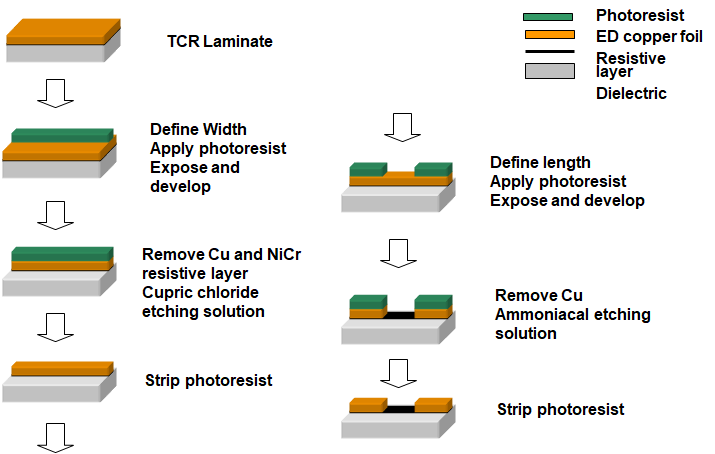 TCR Laminate

Define Width
Apply photoresist
Expose and develop

Remove Cu and NiCr resistive layer
Cupric chloride etching solution

Strip photoresist

Photoresist
ED copper foil
Resistive layer
Dielectric

Define length
Apply photoresist
Expose and develop

Remove Cu
Ammoniacal etching solution

Strip photoresist